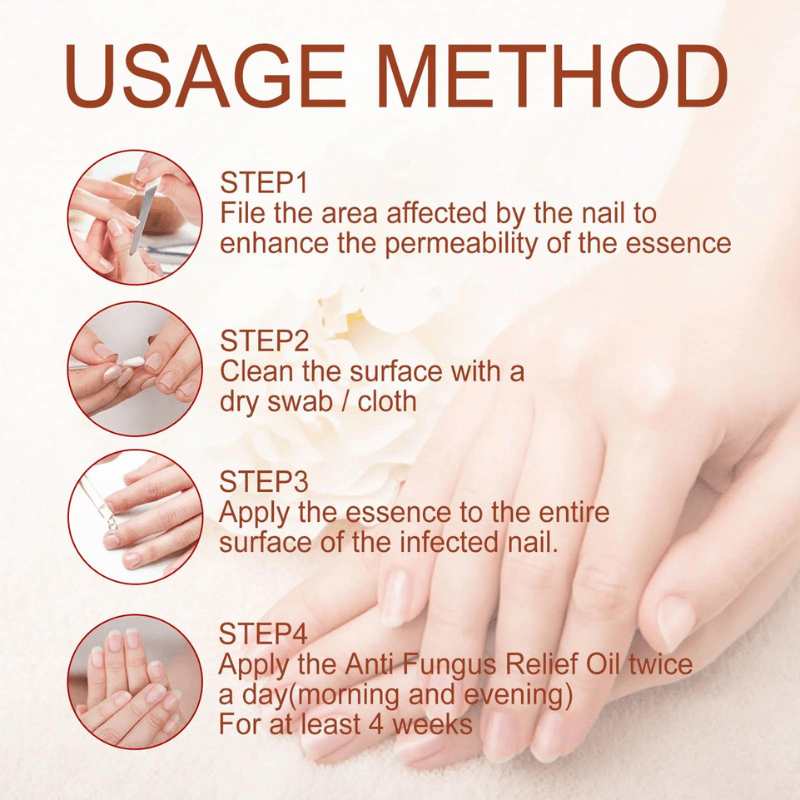 USAGE METHOD

STEP1
File the area affected by the nail to enhance the permeability of the essence

STEP2
Clean the surface with a dry swab / cloth

STEP3
Apply the essence to the entire surface of the infected nail.

STEP4
Apply the Anti Fungus Relief Oil twice a day(morning and evening)
For at least 4 weeks